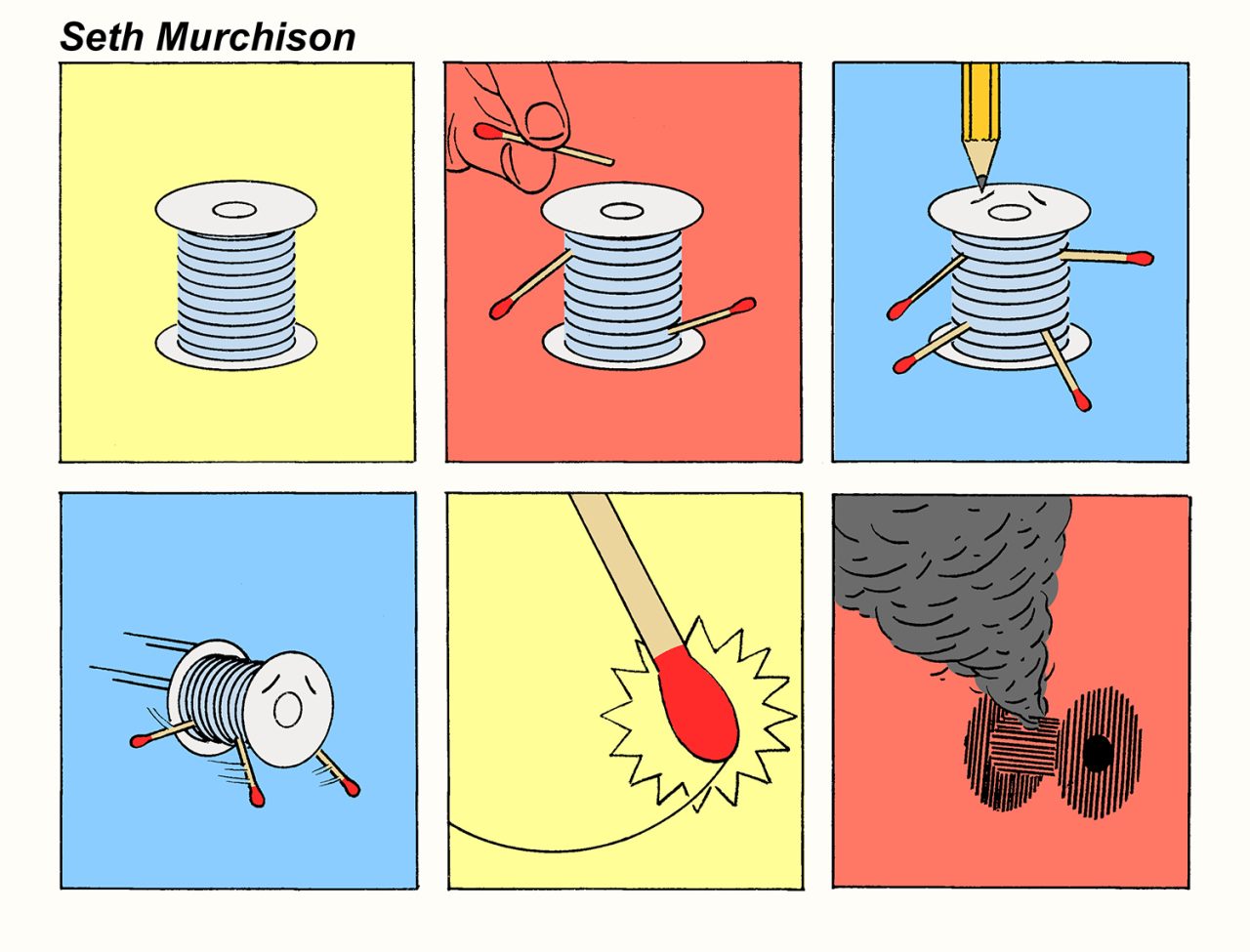 Seth Murchison